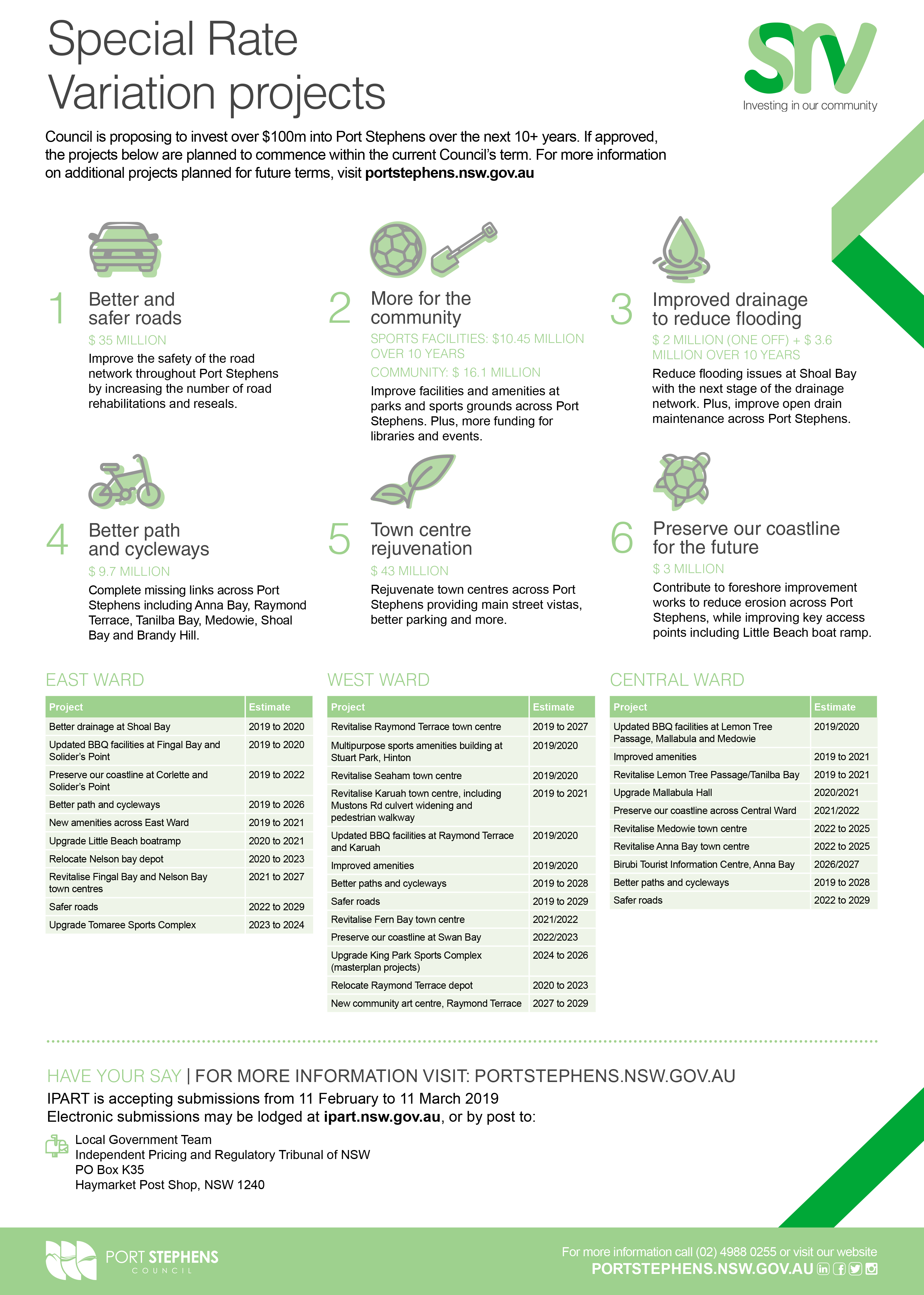 Special Rate Variation projects

srv
Investing in our community

Council is proposing to invest over $100m into Port Stephens over the next 10+ years. If approved, the projects below are planned to commence within the current Council's term. For more information on additional projects planned for future terms, visit portstephens.nsw.gov.au

1 Better and safer roads
$ 35 MILLION
Improve the safety of the road network throughout Port Stephens by increasing the number of road rehabilitations and reseals.

2 More for the community
SPORTS FACILITIES: $10.45 MILLION OVER 10 YEARS
COMMUNITY: $ 16.1 MILLION
Improve facilities and amenities at parks and sports grounds across Port Stephens. Plus, more funding for libraries and events.

3 Improved drainage to reduce flooding
$ 2 MILLION (ONE OFF) + $ 3.6 MILLION OVER 10 YEARS
Reduce flooding issues at Shoal Bay with the next stage of the drainage network. Plus, improve open drain maintenance across Port Stephens.

4 Better path and cycleways
$ 9.7 MILLION
Complete missing links across Port Stephens including Anna Bay, Raymond Terrace, Tanilba Bay, Medowie, Shoal Bay and Brandy Hill.

5 Town centre rejuvenation
$ 43 MILLION
Rejuvenate town centres across Port Stephens providing main street vistas, better parking and more.

6 Preserve our coastline for the future
$ 3 MILLION
Contribute to foreshore improvement works to reduce erosion across Port Stephens, while improving key access points including Little Beach boat ramp.

EAST WARD

| Project | Estimate |
|---|---|
| Better drainage at Shoal Bay | 2019 to 2020 |
| Updated BBQ facilities at Fingal Bay and Solider's Point | 2019 to 2020 |
| Preserve our coastline at Corlette and Solider's Point | 2019 to 2022 |
| Better path and cycleways | 2019 to 2026 |
| New amenities across East Ward | 2019 to 2021 |
| Upgrade Little Beach boatramp | 2020 to 2021 |
| Relocate Nelson bay depot | 2020 to 2023 |
| Revitalise Fingal Bay and Nelson Bay town centres | 2021 to 2027 |
| Safer roads | 2022 to 2029 |
| Upgrade Tomaree Sports Complex | 2023 to 2024 |

WEST WARD

| Project | Estimate |
|---|---|
| Revitalise Raymond Terrace town centre | 2019 to 2027 |
| Multipurpose sports amenities building at Stuart Park, Hinton | 2019/2020 |
| Revitalise Seaham town centre | 2019/2020 |
| Revitalise Karuah town centre, including Mustons Rd culvert widening and pedestrian walkway | 2019 to 2021 |
| Updated BBQ facilities at Raymond Terrace and Karuah | 2019/2020 |
| Improved amenities | 2019/2020 |
| Better paths and cycleways | 2019 to 2028 |
| Safer roads | 2019 to 2029 |
| Revitalise Fern Bay town centre | 2021/2022 |
| Preserve our coastline at Swan Bay | 2022/2023 |
| Upgrade King Park Sports Complex (masterplan projects) | 2024 to 2026 |
| Relocate Raymond Terrace depot | 2020 to 2023 |
| New community art centre, Raymond Terrace | 2027 to 2029 |

CENTRAL WARD

| Project | Estimate |
|---|---|
| Updated BBQ facilities at Lemon Tree Passage, Mallabula and Medowie | 2019/2020 |
| Improved amenities | 2019 to 2021 |
| Revitalise Lemon Tree Passage/Tanilba Bay | 2019 to 2021 |
| Upgrade Mallabula Hall | 2020/2021 |
| Preserve our coastline across Central Ward | 2021/2022 |
| Revitalise Medowie town centre | 2022 to 2025 |
| Revitalise Anna Bay town centre | 2022 to 2025 |
| Birubi Tourist Information Centre, Anna Bay | 2026/2027 |
| Better paths and cycleways | 2019 to 2028 |
| Safer roads | 2022 to 2029 |

HAVE YOUR SAY | FOR MORE INFORMATION VISIT: PORTSTEPHENS.NSW.GOV.AU
IPART is accepting submissions from 11 February to 11 March 2019
Electronic submissions may be lodged at ipart.nsw.gov.au, or by post to:

Local Government Team
Independent Pricing and Regulatory Tribunal of NSW
PO Box K35
Haymarket Post Shop, NSW 1240

PORT STEPHENS COUNCIL

For more information call (02) 4988 0255 or visit our website
PORTSTEPHENS.NSW.GOV.AU